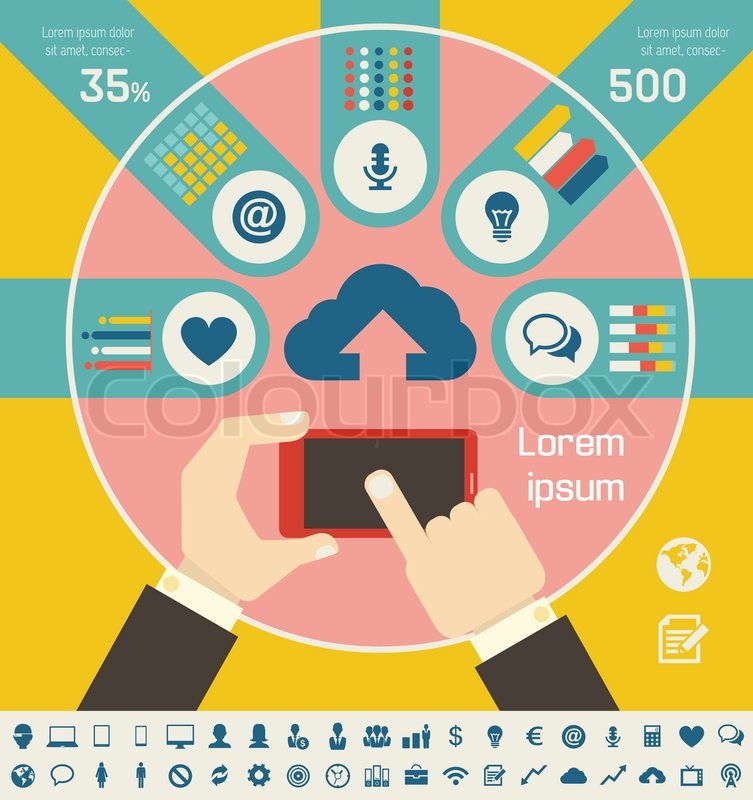 Lorem ipsum dolor sit amet, consec-

35%

Lorem ipsum dolor sit amet, consec-

500

@

colourbox

Lorem ipsum

$

€

@