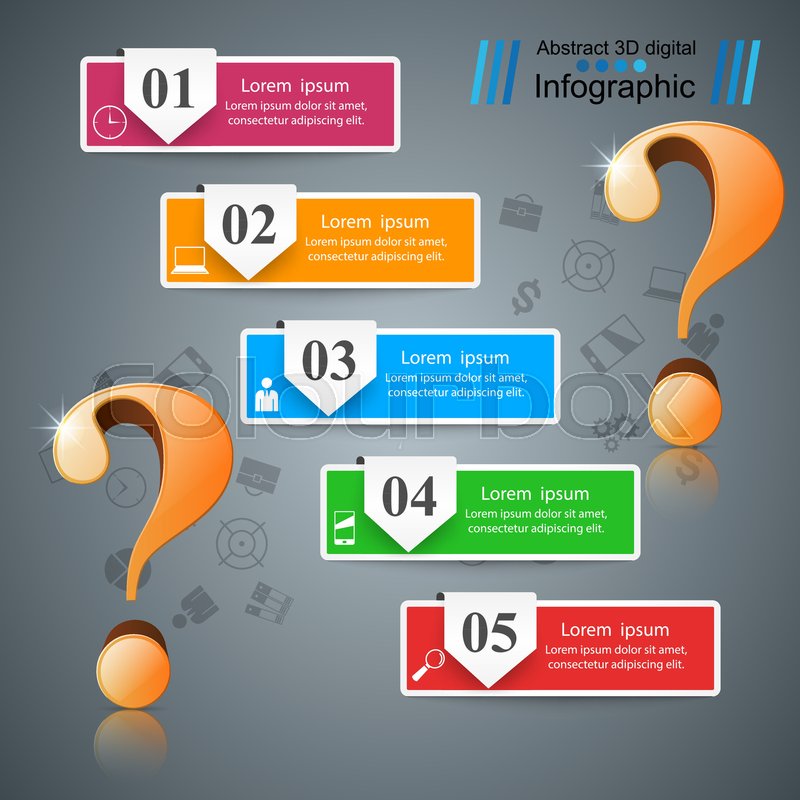 Abstract 3D digital
Infographic

01
Lorem ipsum
Lorem ipsum dolor sit amet, consectetur adipiscing elit.

02
Lorem ipsum
Lorem ipsum dolor sit amet, consectetur adipiscing elit.

03
Lorem ipsum
Lorem ipsum dolor sit amet, consectetur adipiscing elit.

04
Lorem ipsum
Lorem ipsum dolor sit amet, consectetur adipiscing elit.

05
Lorem ipsum
Lorem ipsum dolor sit amet, consectetur adipiscing elit.

colourbox