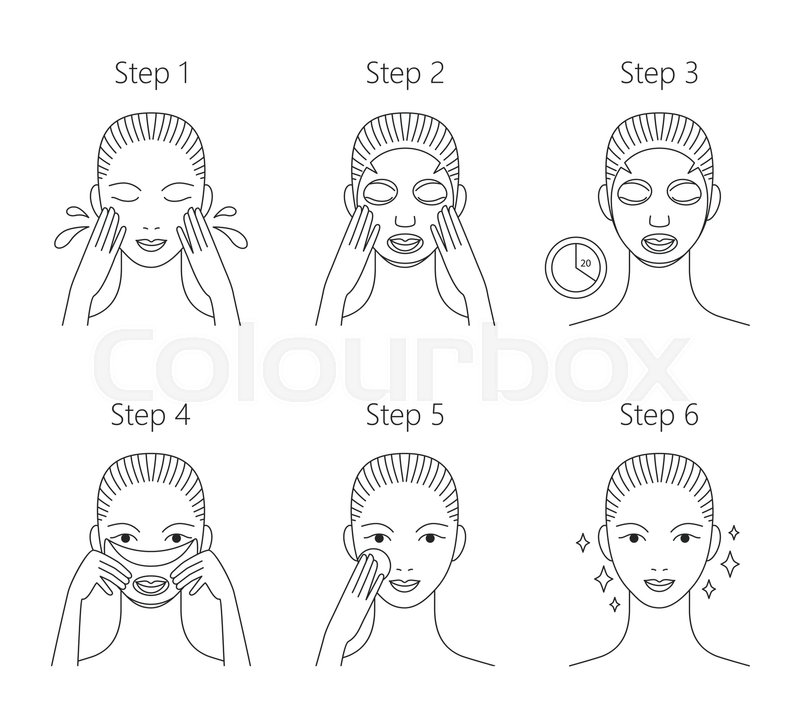 Step 1

Step 2

Step 3

20

Colourbox

Step 4

Step 5

Step 6