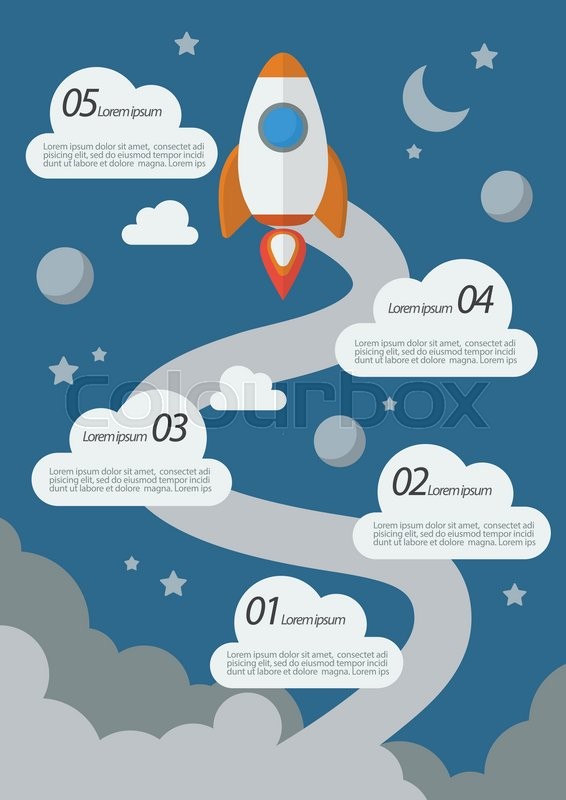 05 Lorem ipsum

Lorem ipsum dolor sit amet, consectet adi pisicing elit, sed do eiusmod tempor incidi dunt ut labore et dolore magna. Lorem ips

Lorem ipsum 04

Lorem ipsum dolor sit amet, consectet adi pisicing elit, sed do eiusmod tempor incidi dunt ut labore et dolore magna. Lorem ips

Colourbox

Lorem ipsum 03

Lorem ipsum dolor sit amet, consectet adi pisicing elit, sed do eiusmod tempor incidi dunt ut labore et dolore magna. Lorem ips

02 Lorem ipsum

Lorem ipsum dolor sit amet, consectet adi pisicing elit, sed do eiusmod tempor incidi dunt ut labore et dolore magna. Lorem ips

01 Lorem ipsum

Lorem ipsum dolor sit amet, consectet adi pisicing elit, sed do eiusmod tempor incidi dunt ut labore et dolore magna. Lorem ips