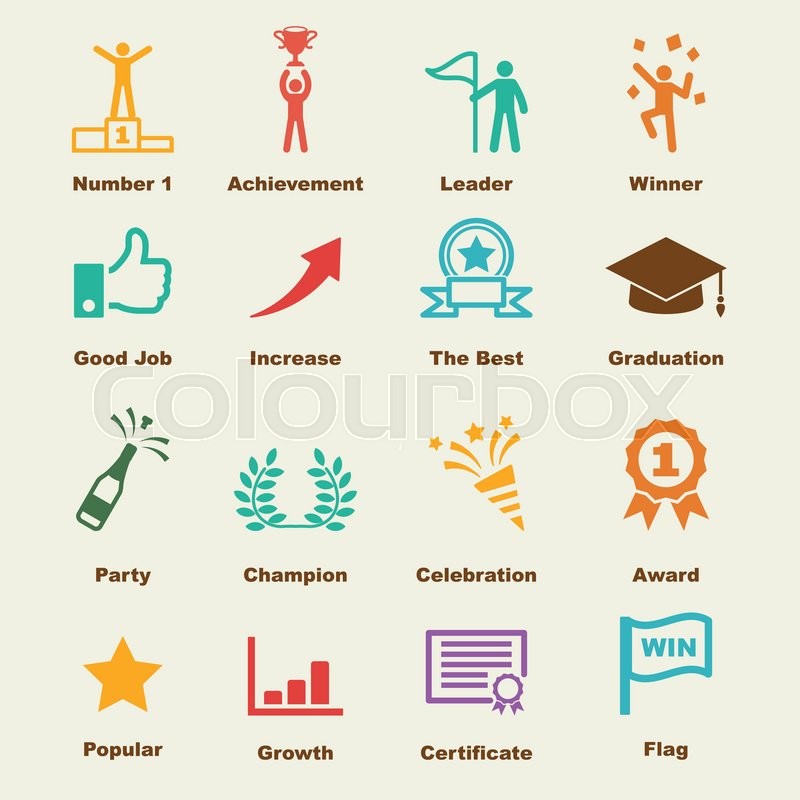 1

Number 1

Achievement

Leader

Winner

Good Job

Increase

The Best

Graduation

Colourbox

1

Party

Champion

Celebration

Award

WIN

Popular

Growth

Certificate

Flag