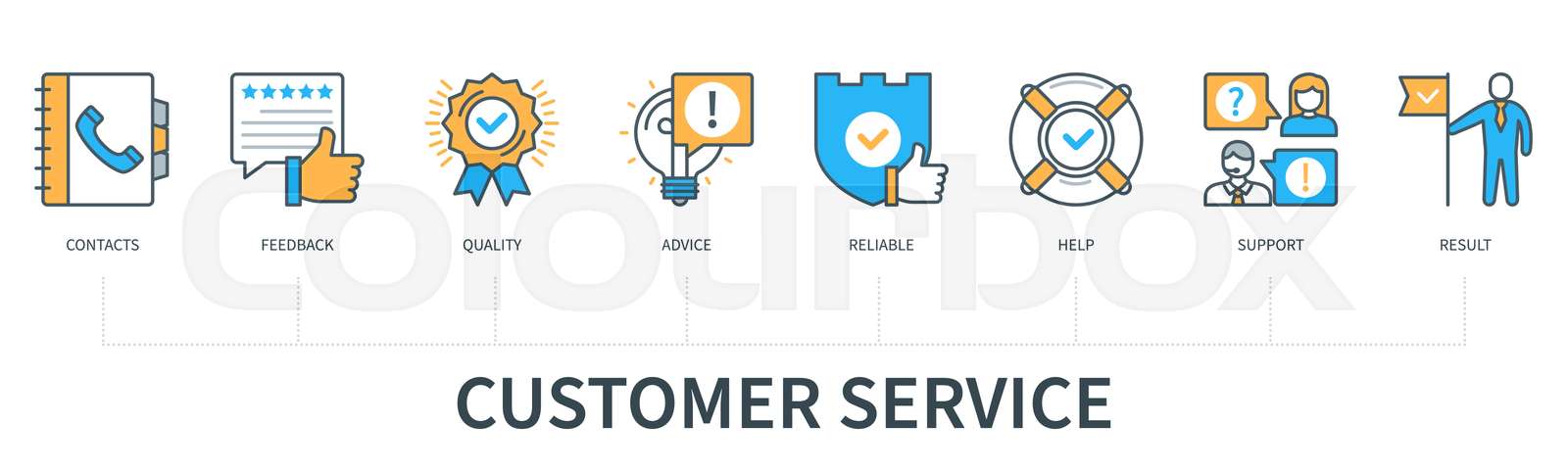 CONTACTS FEEDBACK QUALITY ADVICE RELIABLE HELP SUPPORT RESULT

colourbox

CUSTOMER SERVICE