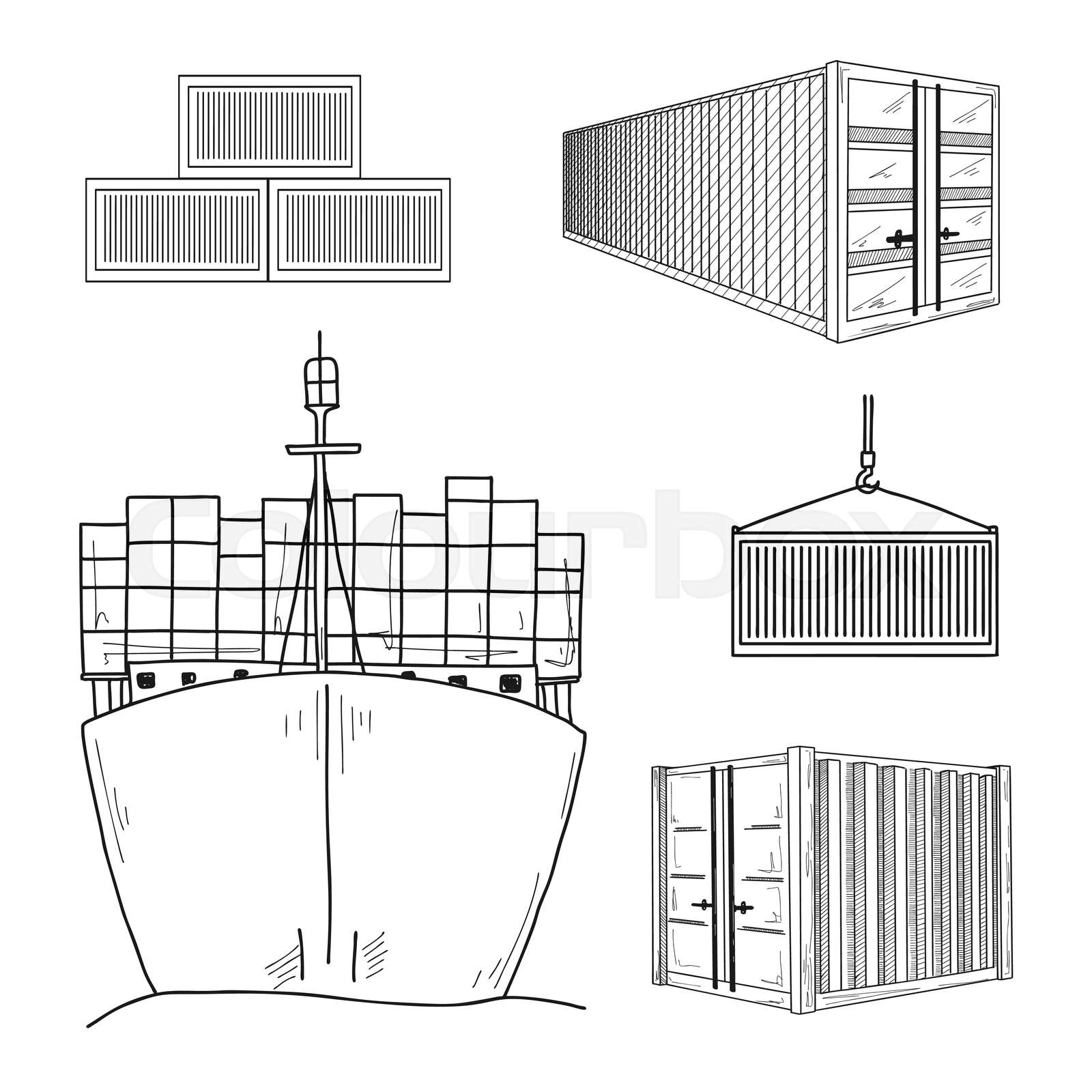 Colourbox