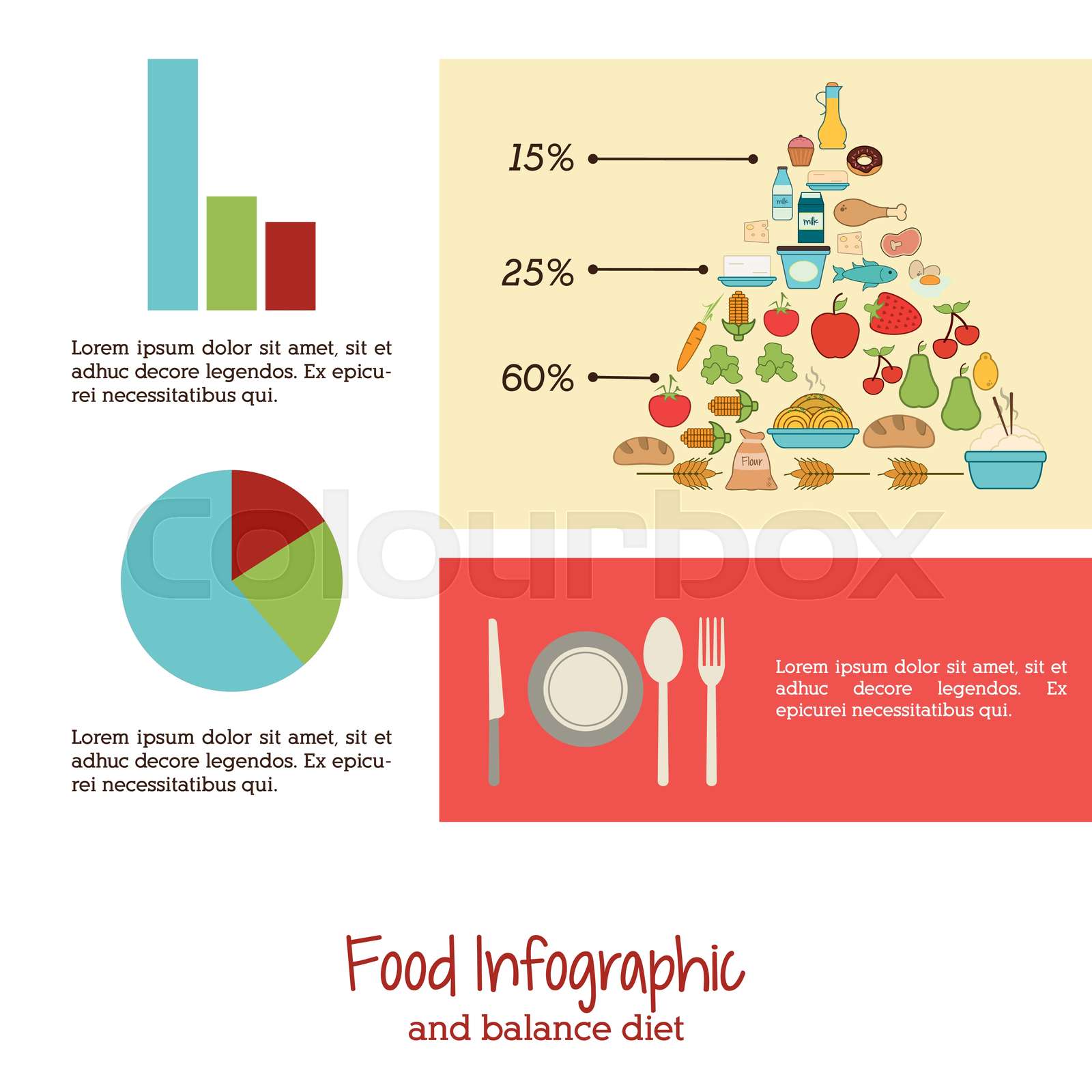 Lorem ipsum dolor sit amet, sit et adhuc decore legendos. Ex epicurei necessitatibus qui.

15%

25%

60%

milk

milk

Flour

colourbox

Lorem ipsum dolor sit amet, sit et adhuc decore legendos. Ex epicurei necessitatibus qui.

Lorem ipsum dolor sit amet, sit et adhuc decore legendos. Ex epicurei necessitatibus qui.

Food Infographic
and balance diet