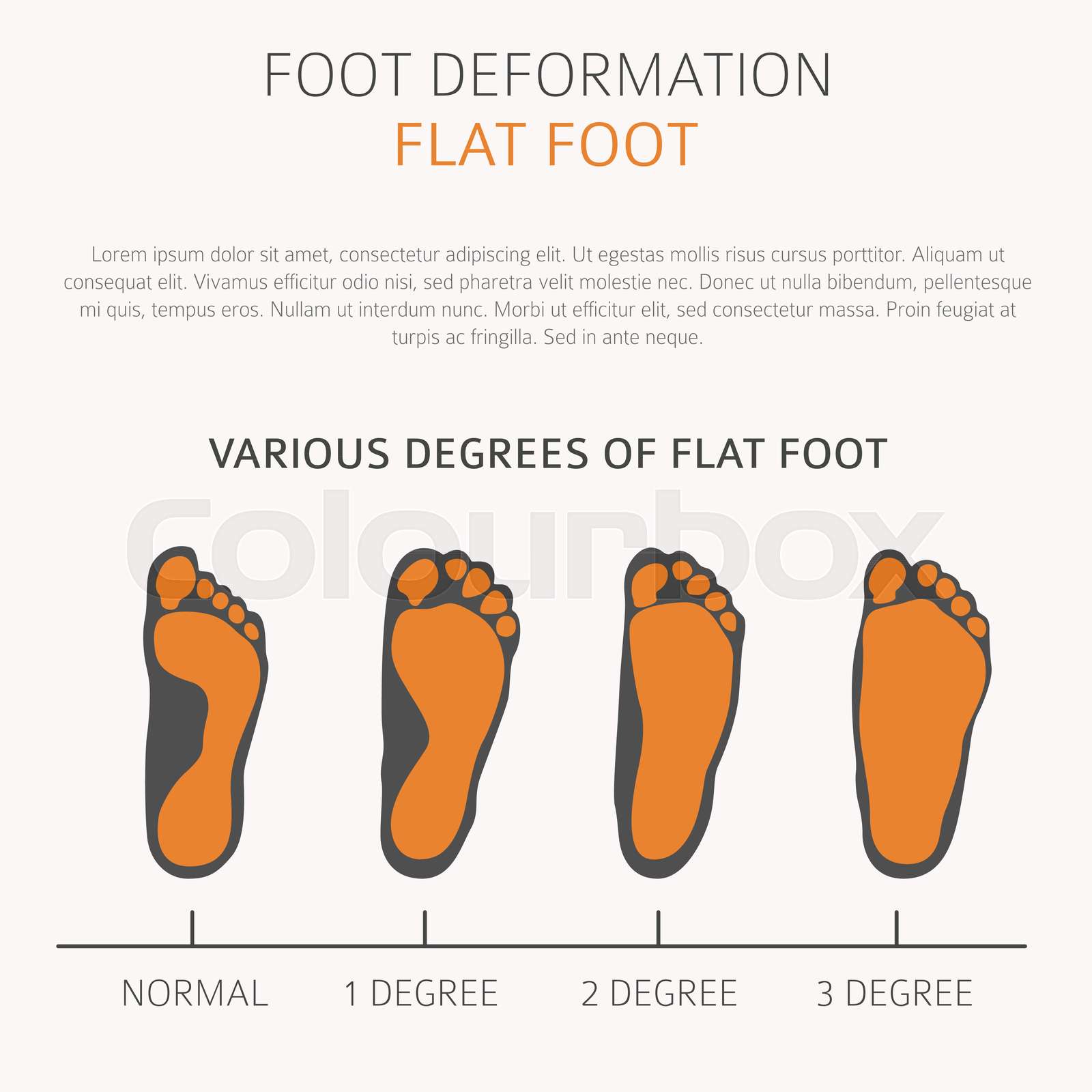 FOOT DEFORMATION
FLAT FOOT

Lorem ipsum dolor sit amet, consectetur adipiscing elit. Ut egestas mollis risus cursus porttitor. Aliquam ut consequat elit. Vivamus efficitur odio nisi, sed pharetra velit molestie nec. Donec ut nulla bibendum, pellentesque mi quis, tempus eros. Nullam ut interdum nunc. Morbi ut efficitur elit, sed consectetur massa. Proin feugiat at turpis ac fringilla. Sed in ante neque.

VARIOUS DEGREES OF FLAT FOOT

Colourbox

NORMAL
1 DEGREE
2 DEGREE
3 DEGREE