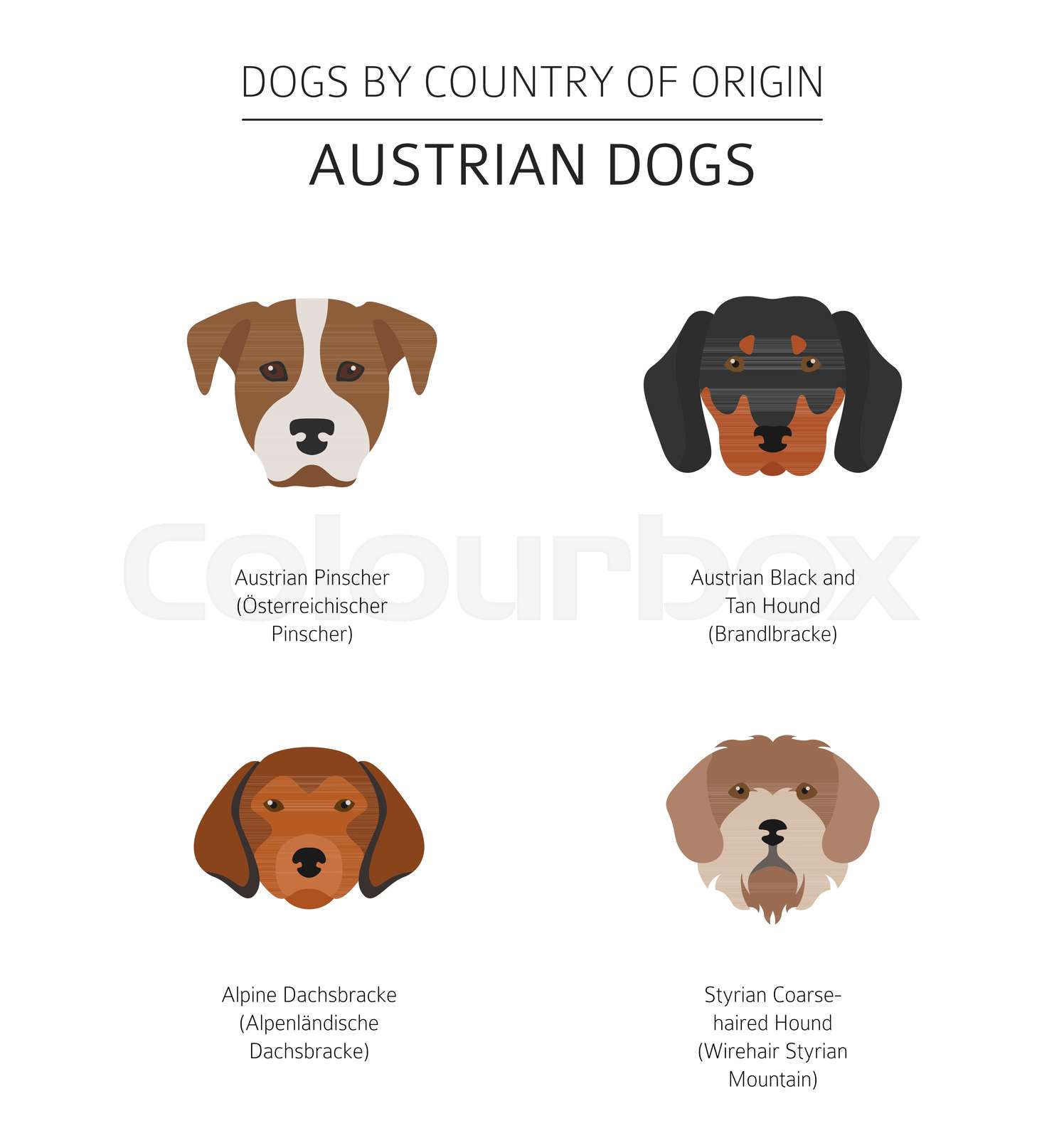 DOGS BY COUNTRY OF ORIGIN

AUSTRIAN DOGS

Colourbox

Austrian Pinscher (Österreichischer Pinscher)

Austrian Black and Tan Hound (Brandlbracke)

Alpine Dachsbracke (Alpenländische Dachsbracke)

Styrian Coarse-haired Hound (Wirehair Styrian Mountain)