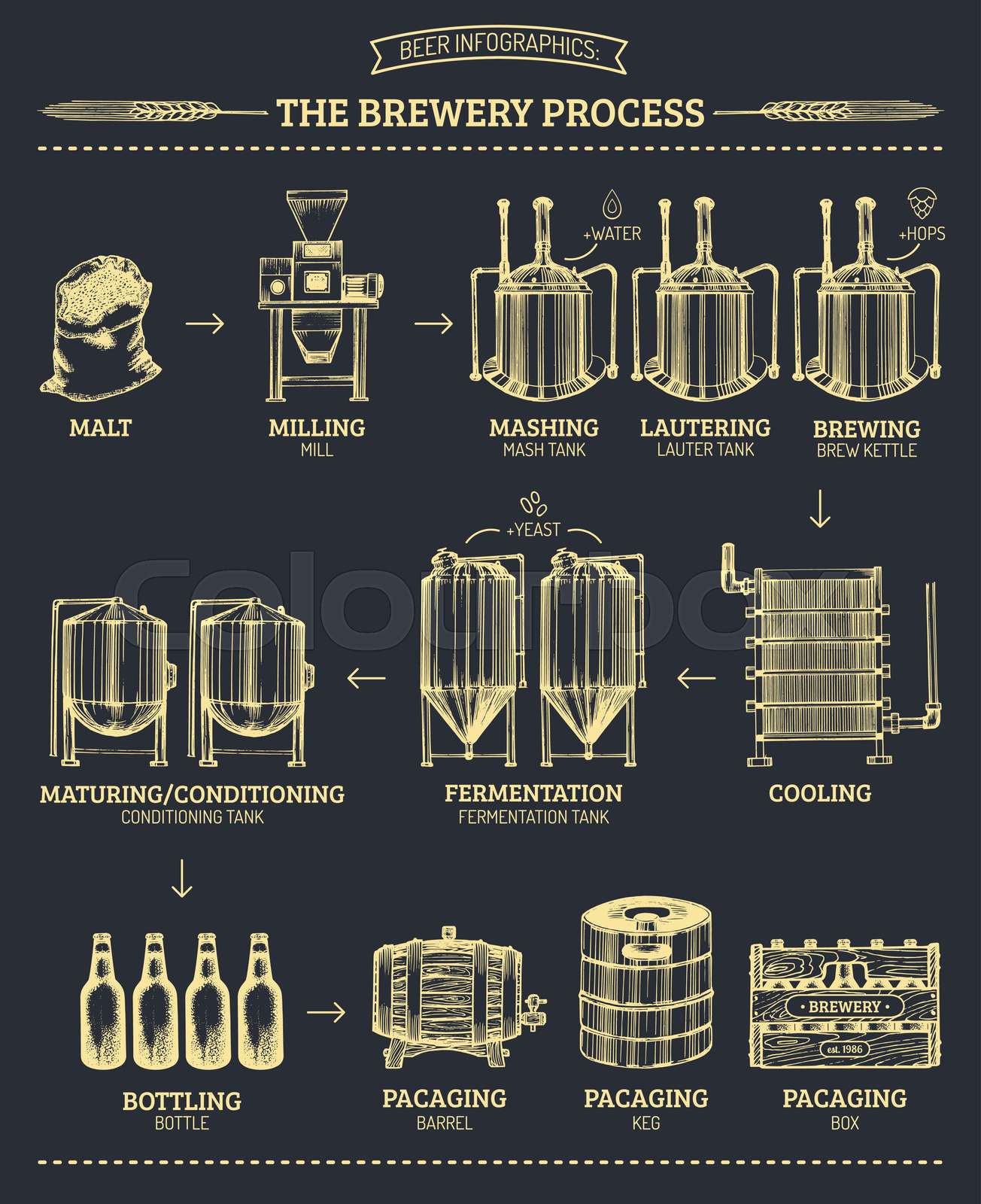 BEER INFOGRAPHICS:

THE BREWERY PROCESS

+WATER

+HOPS

MALT

MILLING
MILL

MASHING
MASH TANK

LAUTERING
LAUTER TANK

BREWING
BREW KETTLE

+YEAST

Colourbox

MATURING/CONDITIONING
CONDITIONING TANK

FERMENTATION
FERMENTATION TANK

COOLING

BREWERY
est. 1986

BOTTLING
BOTTLE

PACAGING
BARREL

PACAGING
KEG

PACAGING
BOX