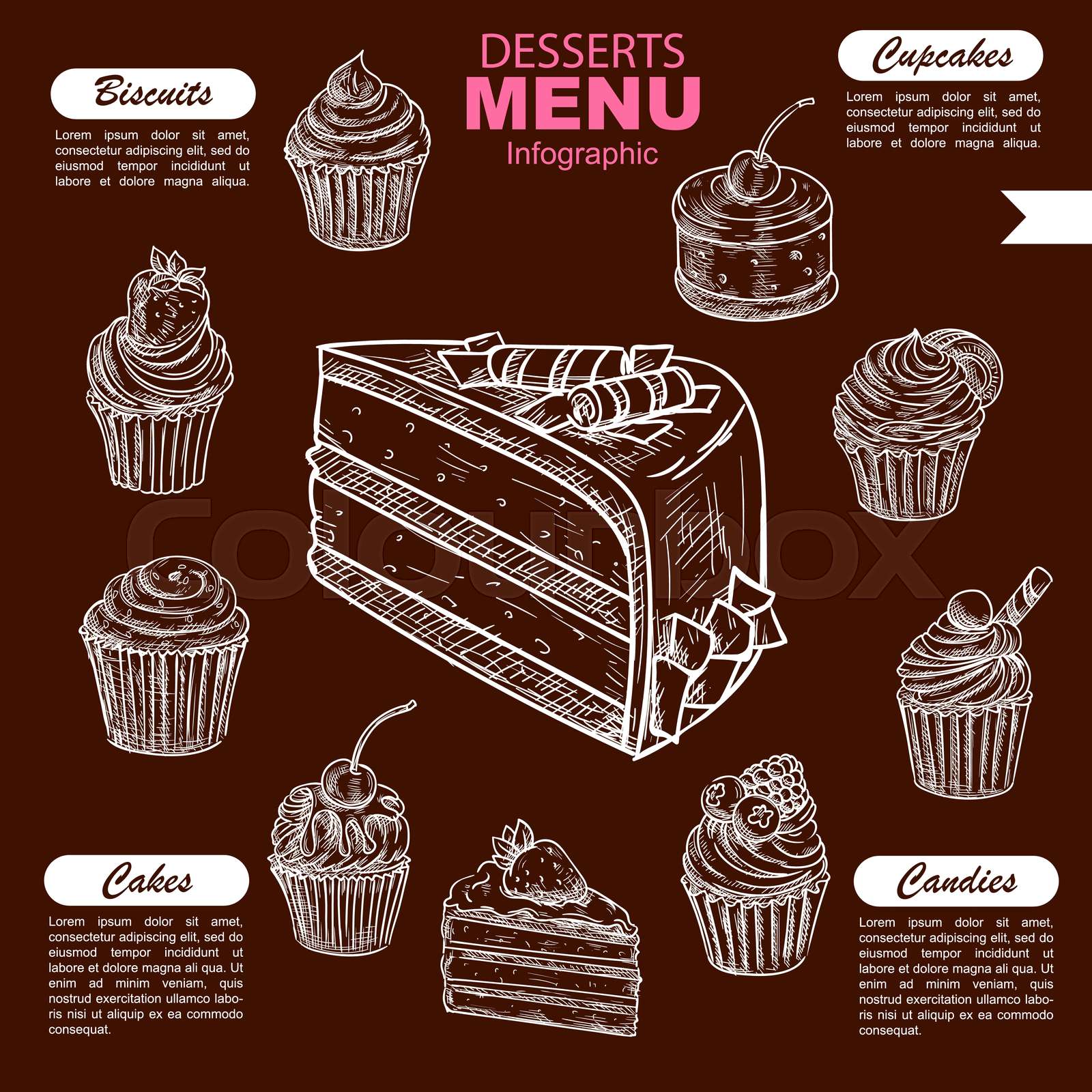 DESSERTS
MENU
Infographic

Biscuits

Lorem ipsum dolor sit amet, consectetur adipiscing elit, sed do eiusmod tempor incididunt ut labore et dolore magna aliqua.

Cupcakes

Lorem ipsum dolor sit amet, consectetur adipiscing elit, sed do eiusmod tempor incididunt ut labore et dolore magna aliqua.

Colourbox

Cakes

Lorem ipsum dolor sit amet, consectetur adipiscing elit, sed do eiusmod tempor incididunt ut labore et dolore magna ali qua. Ut enim ad minim veniam, quis nostrud exercitation ullamco laboris nisi ut aliquip ex ea commodo consequat.

Candies

Lorem ipsum dolor sit amet, consectetur adipiscing elit, sed do eiusmod tempor incididunt ut labore et dolore magna ali qua. Ut enim ad minim veniam, quis nostrud exercitation ullamco laboris nisi ut aliquip ex ea commodo consequat.