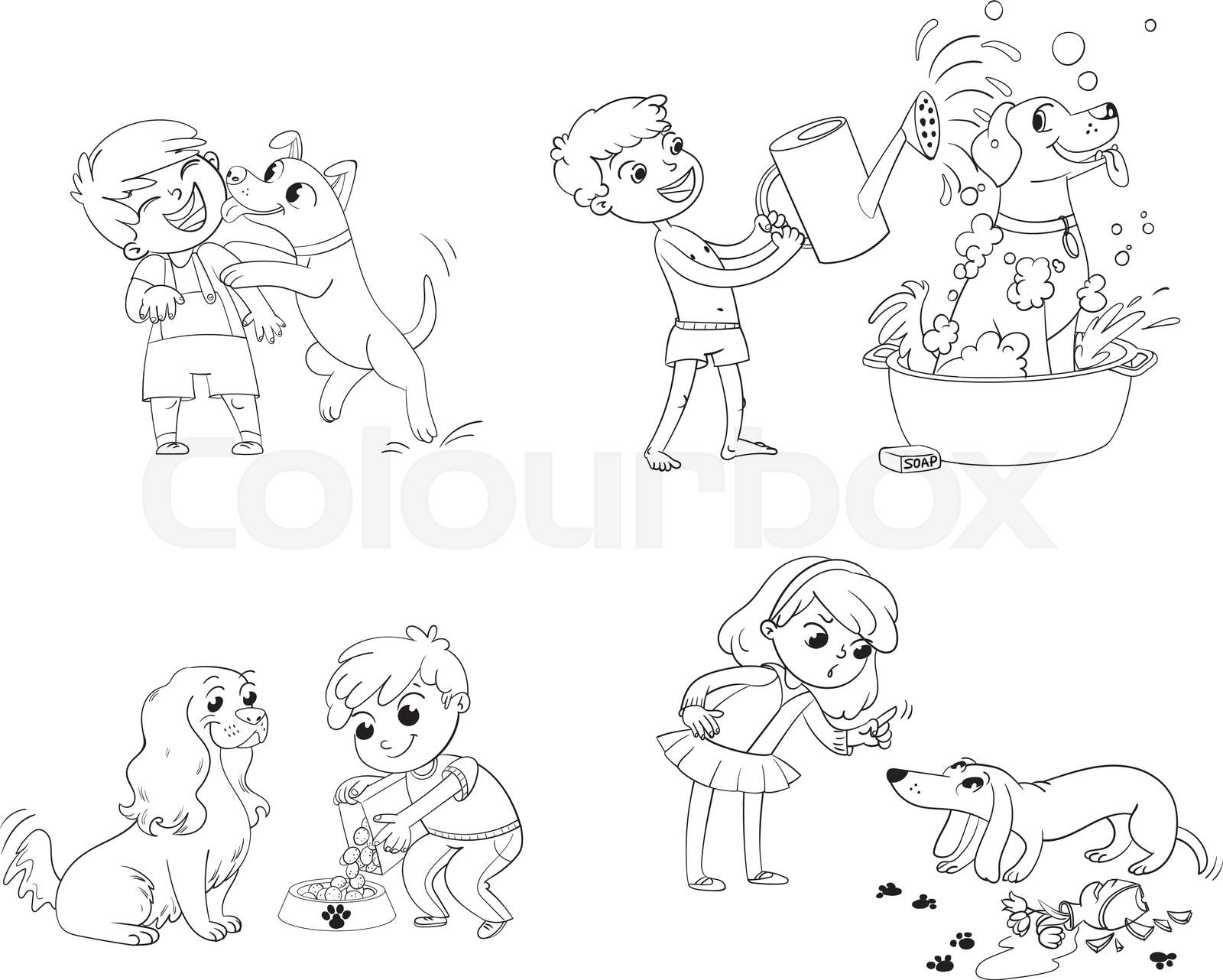 SOAP

Colourbox